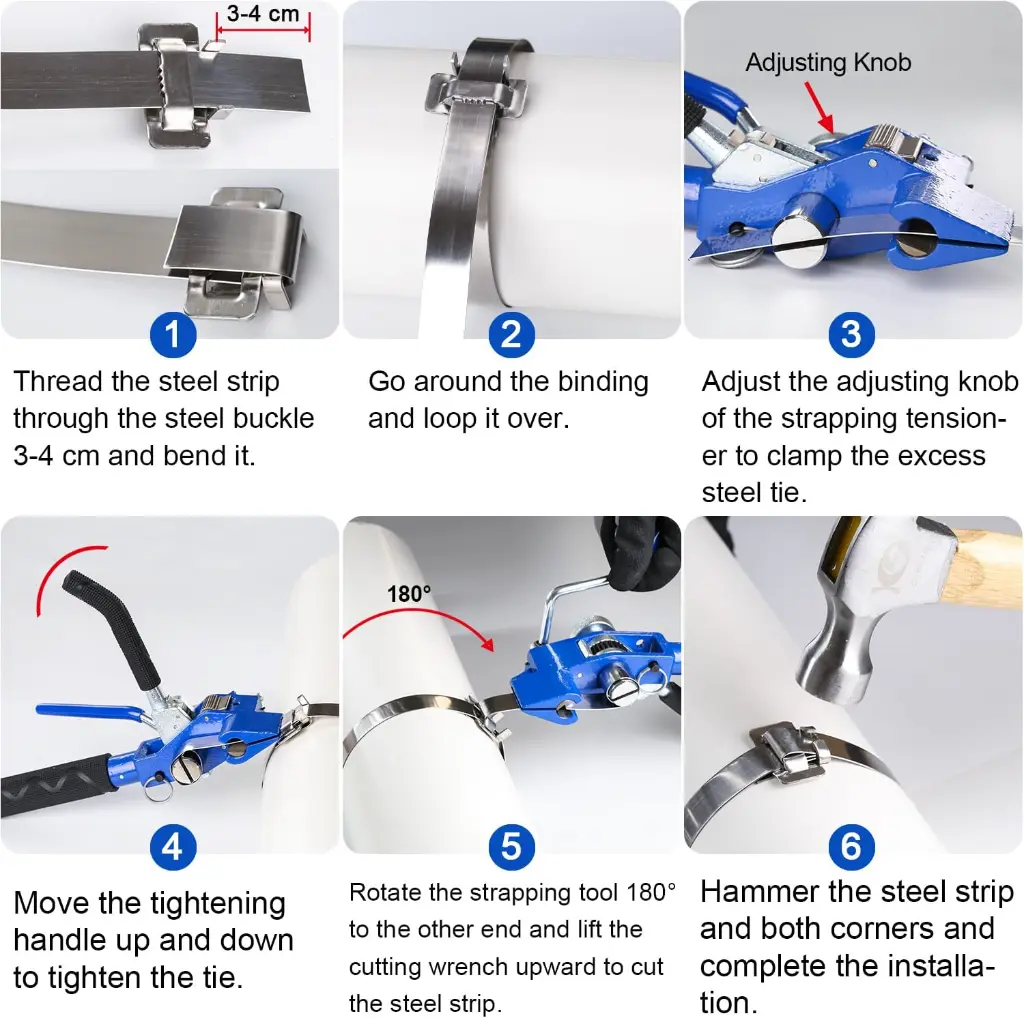 3-4 cm

1

Thread the steel strip through the steel buckle 3-4 cm and bend it.

2

Go around the binding and loop it over.

Adjusting Knob

3

Adjust the adjusting knob of the strapping tensioner to clamp the excess steel tie.

4

Move the tightening handle up and down to tighten the tie.

180°

5

Rotate the strapping tool 180° to the other end and lift the cutting wrench upward to cut the steel strip.

6

Hammer the steel strip and both corners and complete the installation.